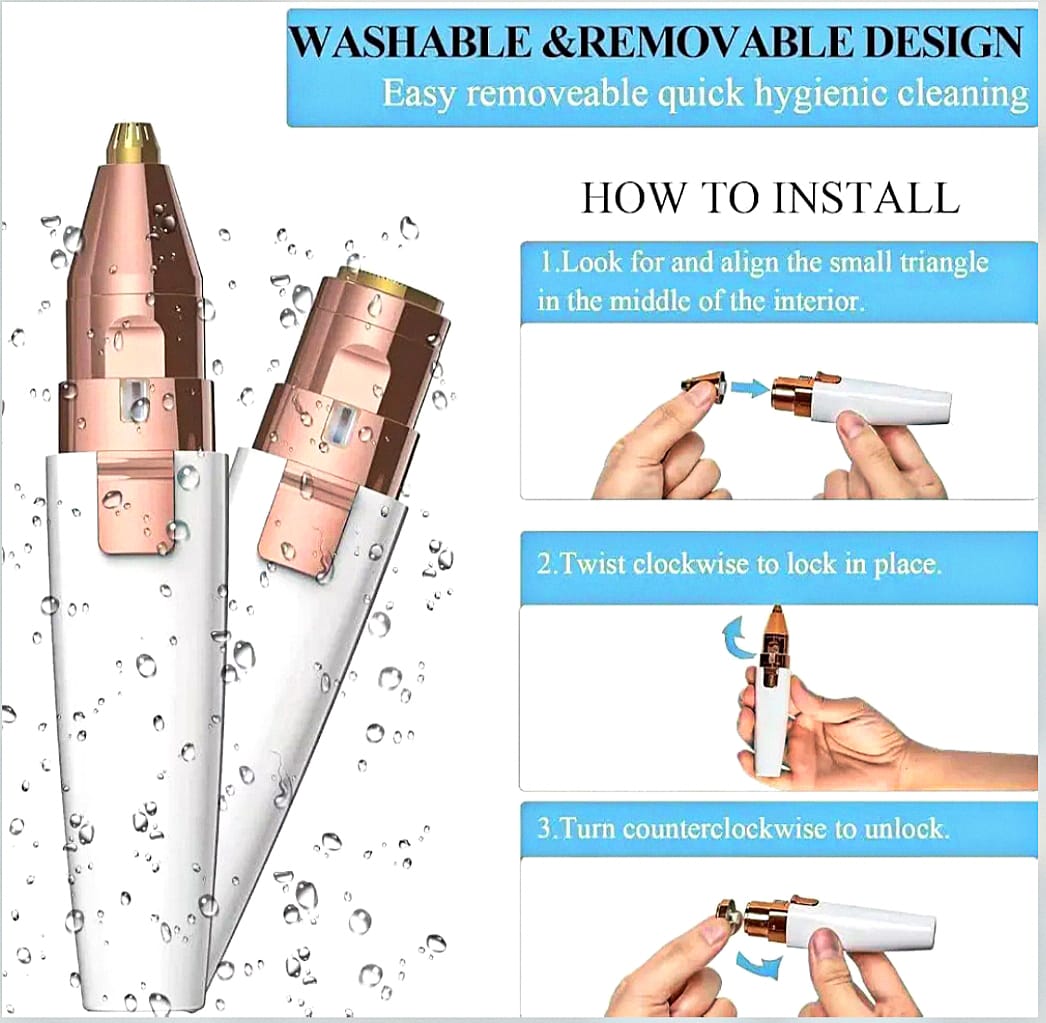 WASHABLE &REMOVABLE DESIGN
Easy removeable quick hygienic cleaning

HOW TO INSTALL

1.Look for and align the small triangle in the middle of the interior.

2.Twist clockwise to lock in place.

3.Turn counterclockwise to unlock.